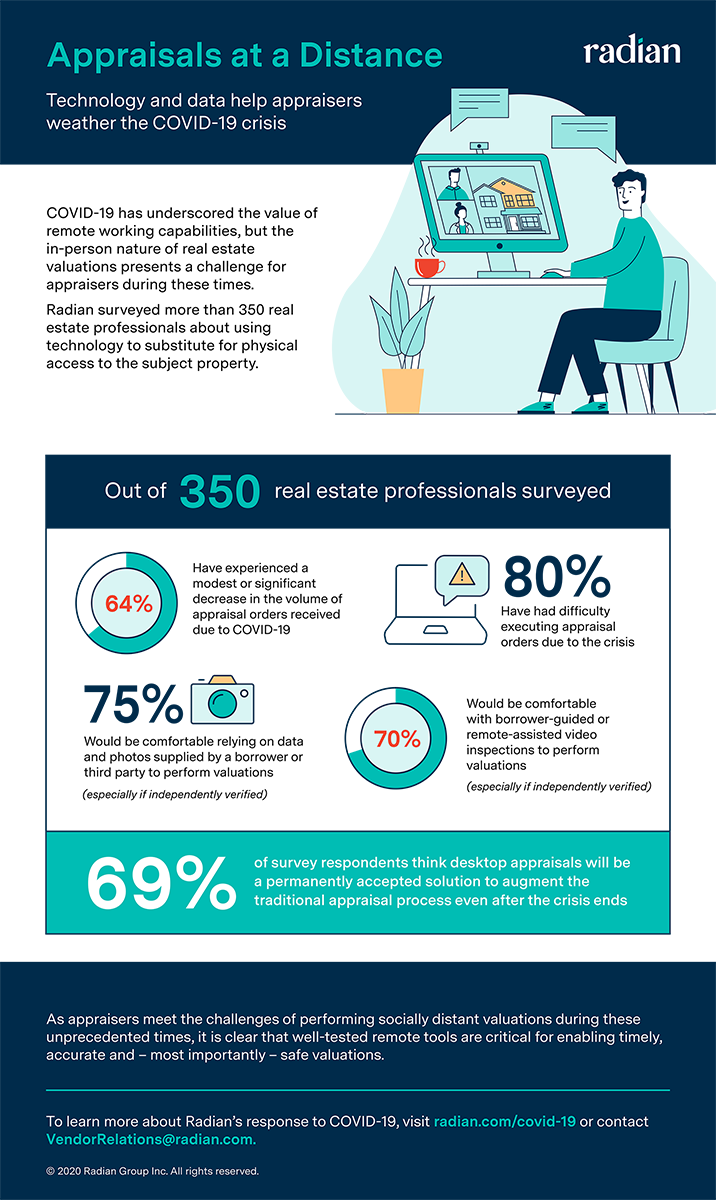 Appraisals at a Distance

radian

Technology and data help appraisers weather the COVID-19 crisis

COVID-19 has underscored the value of remote working capabilities, but the in-person nature of real estate valuations presents a challenge for appraisers during these times.

Radian surveyed more than 350 real estate professionals about using technology to substitute for physical access to the subject property.

Out of 350 real estate professionals surveyed

64%

Have experienced a modest or significant decrease in the volume of appraisal orders received due to COVID-19

80%

Have had difficulty executing appraisal orders due to the crisis

75%

Would be comfortable relying on data and photos supplied by a borrower or third party to perform valuations

(especially if independently verified)

70%

Would be comfortable with borrower-guided or remote-assisted video inspections to perform valuations

(especially if independently verified)

69%

of survey respondents think desktop appraisals will be a permanently accepted solution to augment the traditional appraisal process even after the crisis ends

As appraisers meet the challenges of performing socially distant valuations during these unprecedented times, it is clear that well-tested remote tools are critical for enabling timely, accurate and – most importantly – safe valuations.

To learn more about Radian's response to COVID-19, visit radian.com/covid-19 or contact VendorRelations@radian.com.

© 2020 Radian Group Inc. All rights reserved.